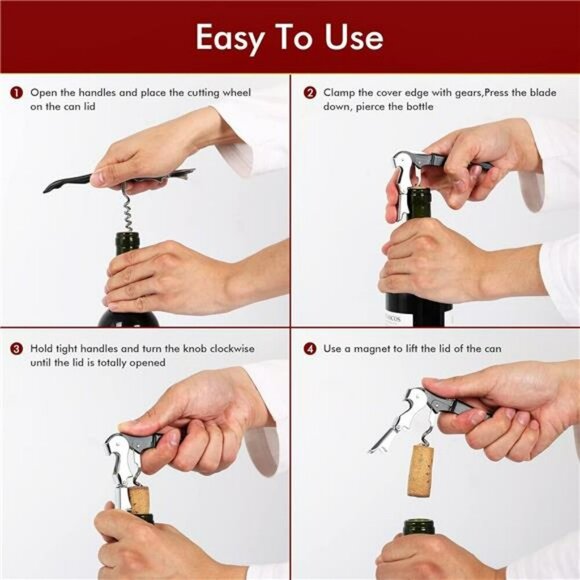 Easy To Use

1 Open the handles and place the cutting wheel on the can lid

2 Clamp the cover edge with gears,Press the blade down, pierce the bottle

3 Hold tight handles and turn the knob clockwise until the lid is totally opened

4 Use a magnet to lift the lid of the can